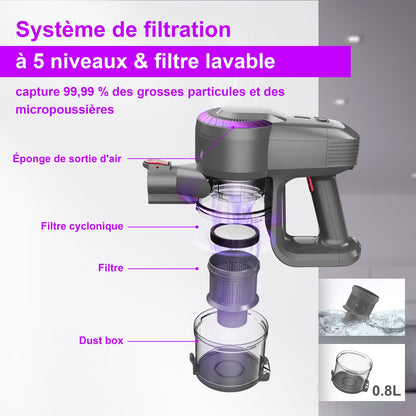 Système de filtration

à 5 niveaux & filtre lavable

capture 99,99 % des grosses particules et des micropoussières

Éponge de sortie d'air

Filtre cyclonique

Filtre

Dust box

0.8L